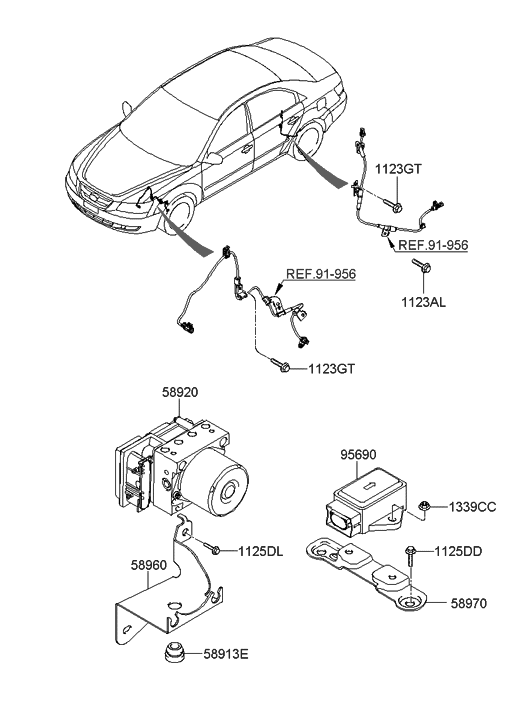 1123GT

REF.91-956

1123AL

REF.91-956

1123GT

58920

95690

1339CC

1125DL

1125DD

58960

58970

58913E