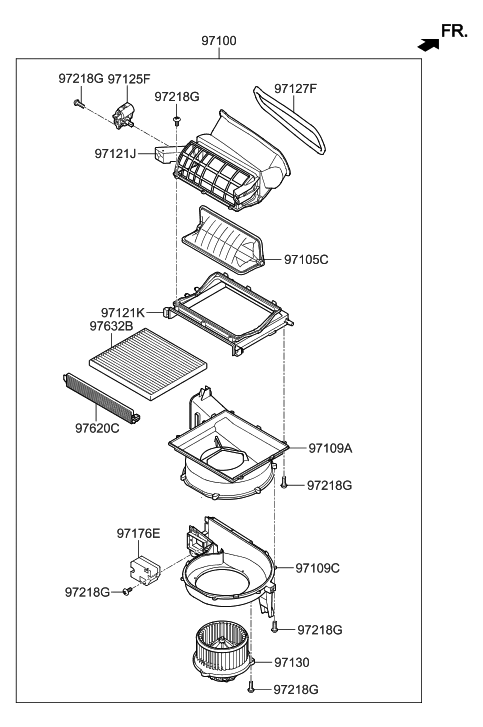 97100

FR.

97218G 97125F

97218G

97127F

97121J

97105C

97121K

97632B

97620C

97109A

97218G

97176E

97109C

97218G

97218G

97130

97218G