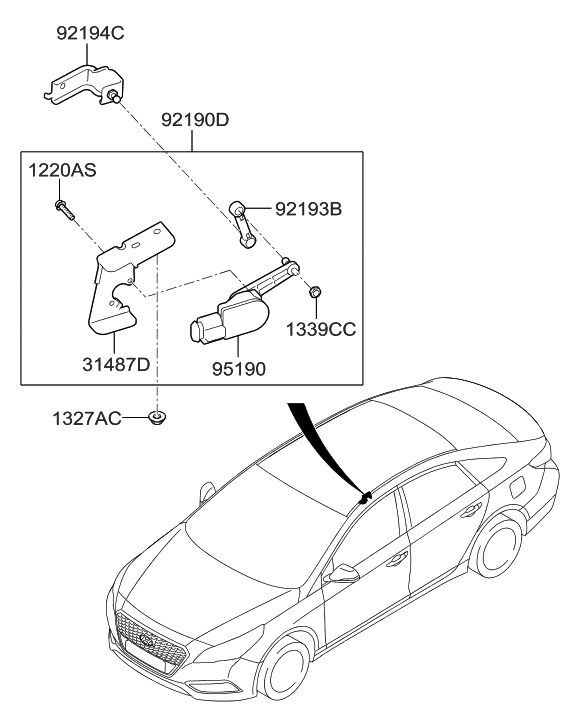 92194C

92190D

1220AS

92193B

1339CC

31487D

95190

1327AC