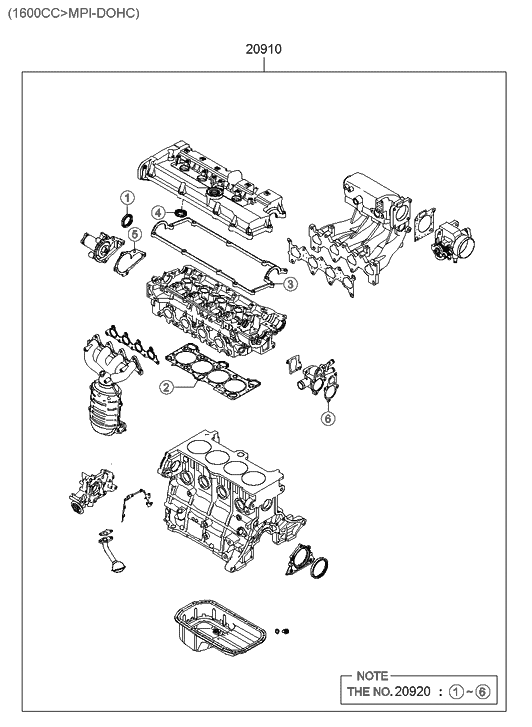 (1600CC>MPI-DOHC)

20910

1
4
5
3
2
6

NOTE
THE NO. 20920 : ①~⑥