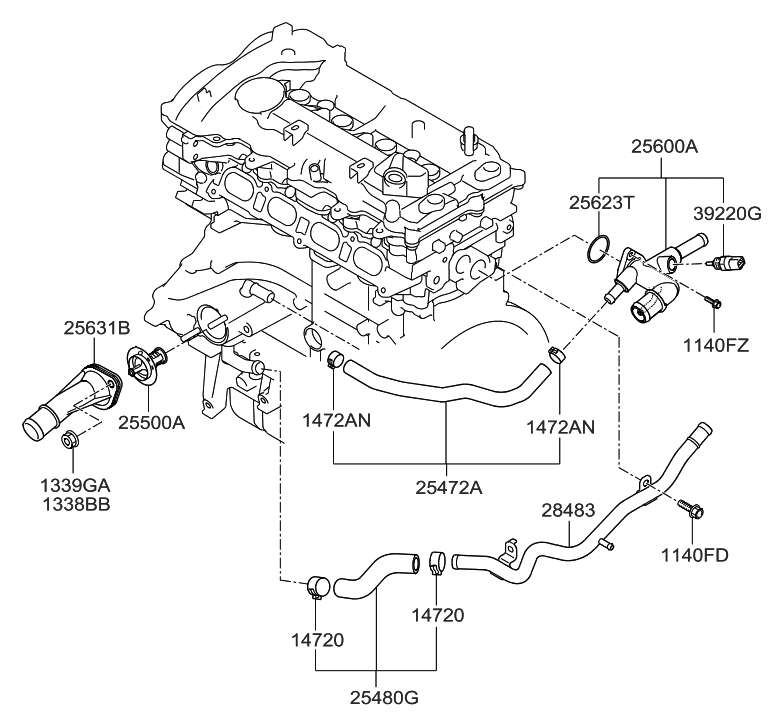 25600A
25623T
39220G
1140FZ
25631B
25500A
1339GA
1338BB
1472AN
1472AN
25472A
28483
1140FD
14720
14720
25480G