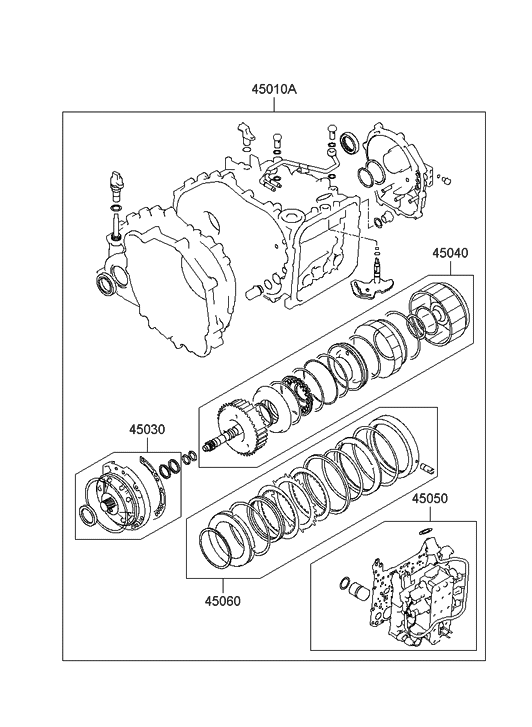 45010A

45040

45030

45050

45060