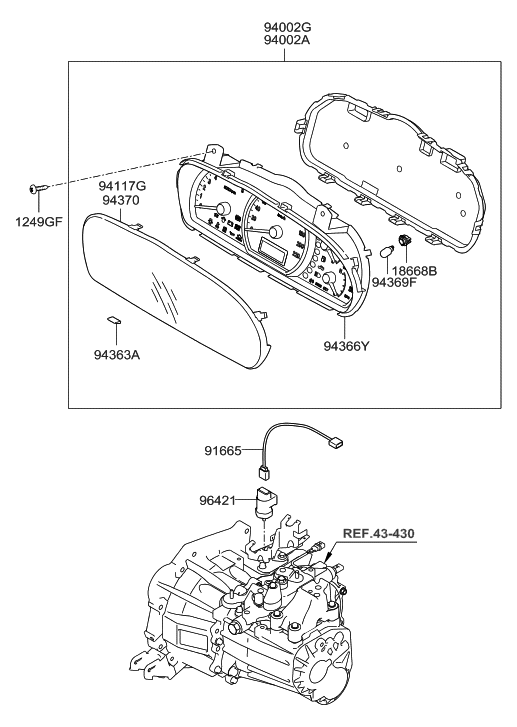 94002G
94002A

94117G
94370

1249GF

18668B
94369F

94363A

94366Y

91665

96421

REF.43-430