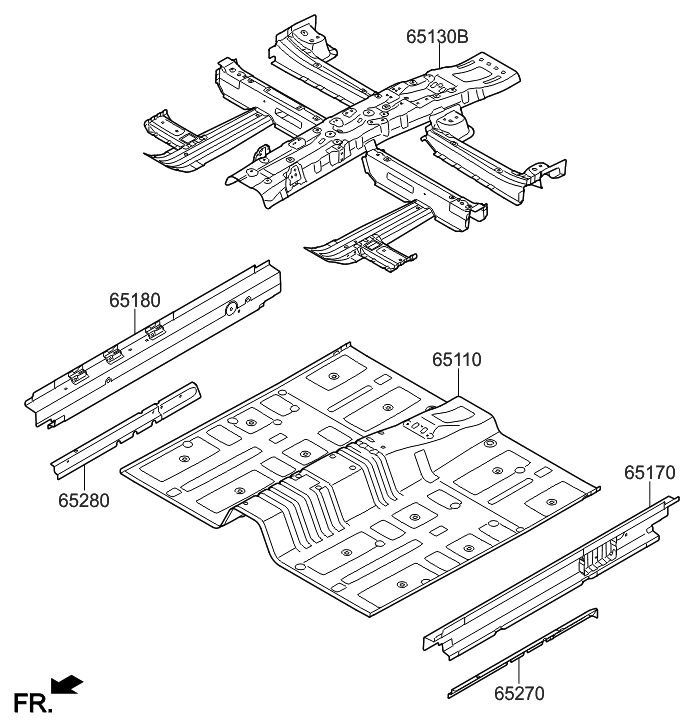 65130B

65180

65110

65280

65170

65270

FR.