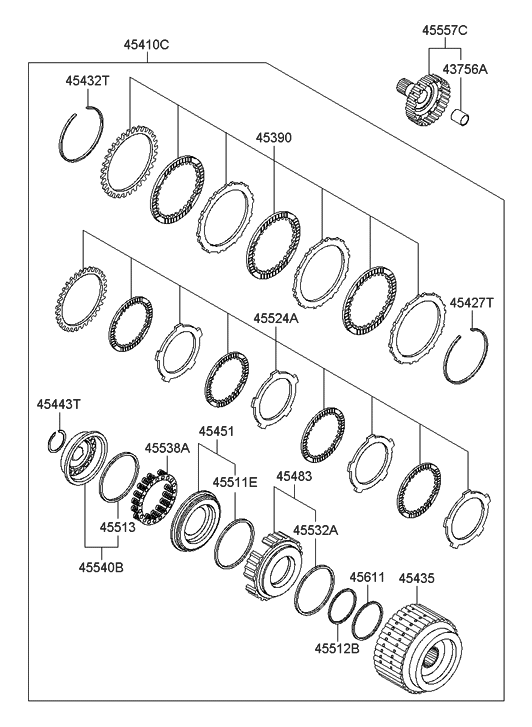 45557C
45410C
43756A
45432T
45390
45427T
45524A
45443T
45451
45538A
45511E
45483
45513
45532A
45540B
45611
45435
45512B