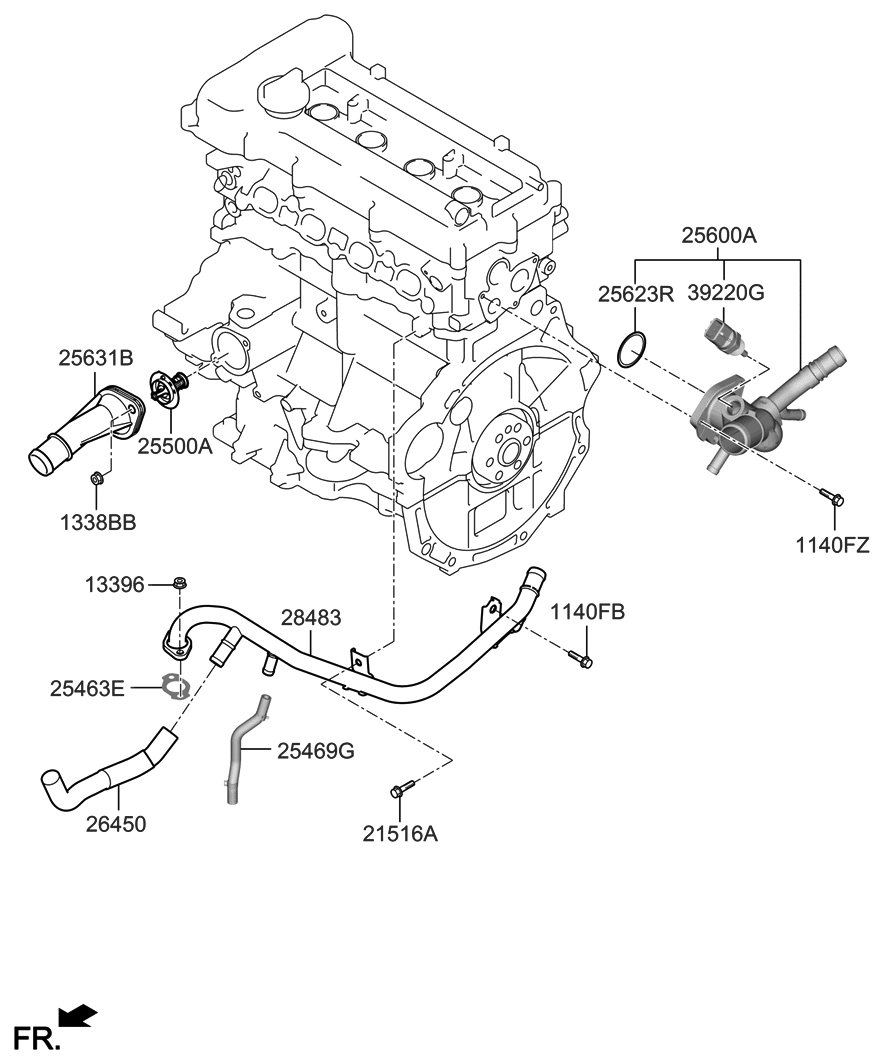 25600A
25623R
39220G
25631B
25500A
1338BB
1140FZ
13396
28483
1140FB
25463E
25469G
26450
21516A
FR.