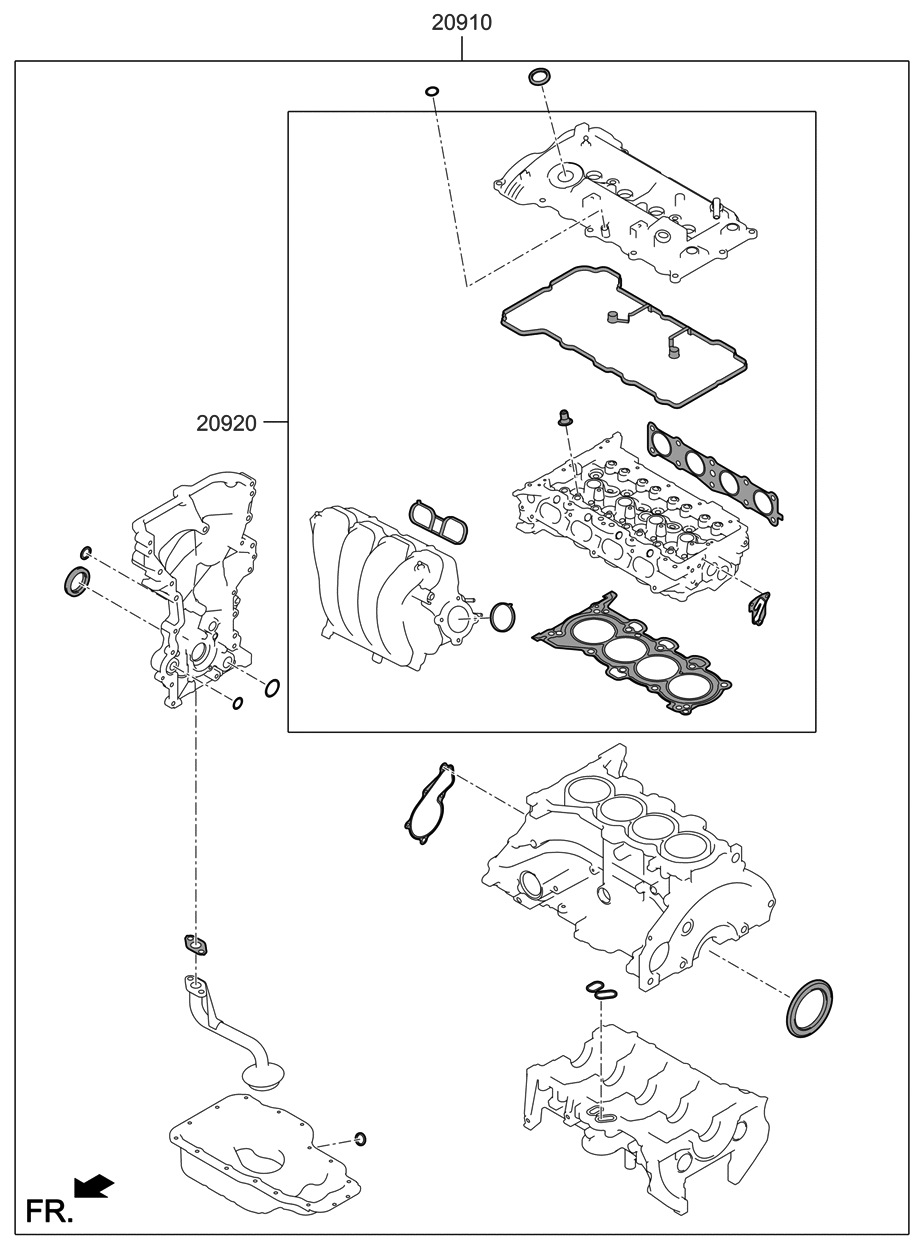 20910

20920

FR.