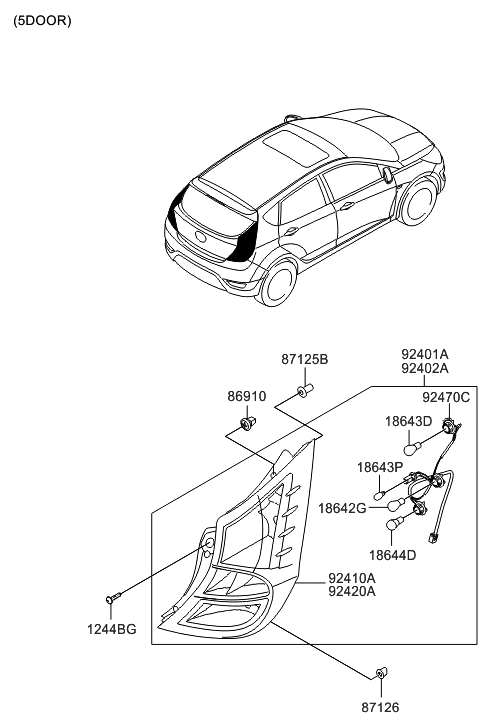 (5DOOR)

87125B

92401A
92402A

86910

92470C

18643D

18643P

18642G

18644D

92410A
92420A

1244BG

87126