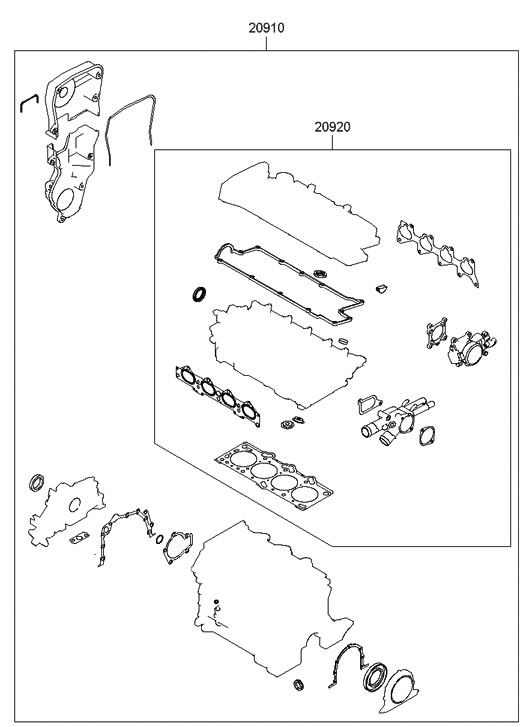 20910

20920