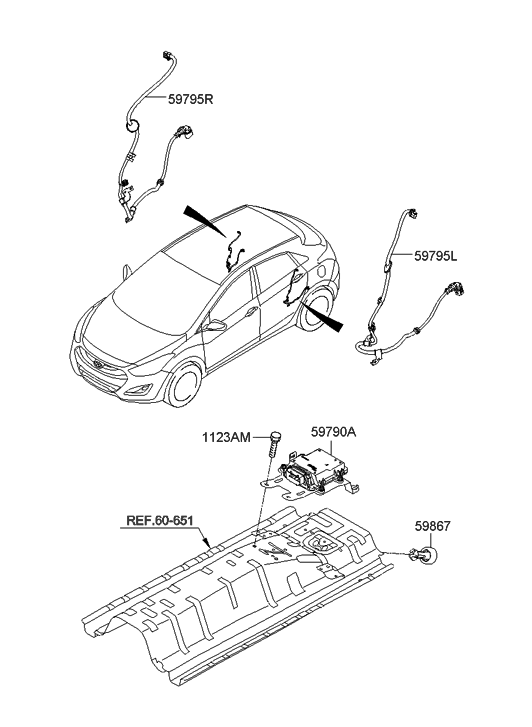 59795R

59795L

1123AM

59790A

REF.60-651

59867