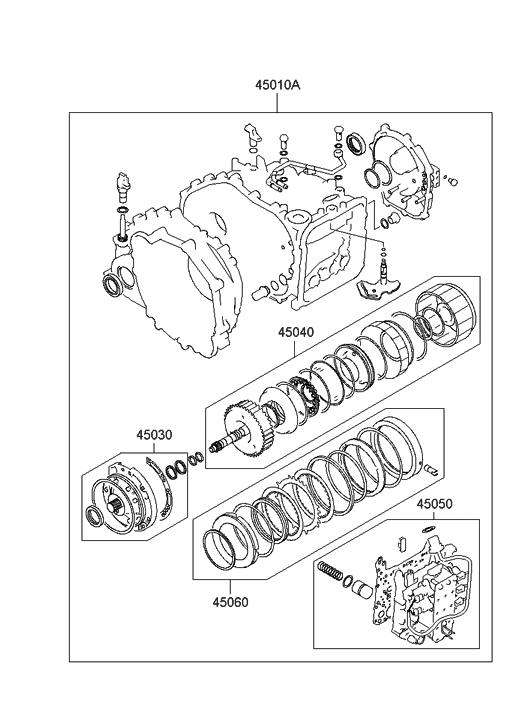 45010A

45040

45030

45050

45060