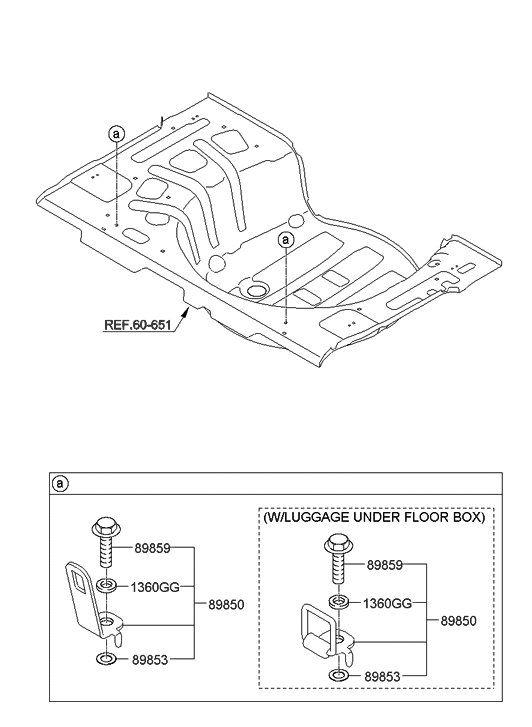 a

a

REF.60-651

a

89859

1360GG

89850

89853

(W/LUGGAGE UNDER FLOOR BOX)

89859

1360GG

89850

89853