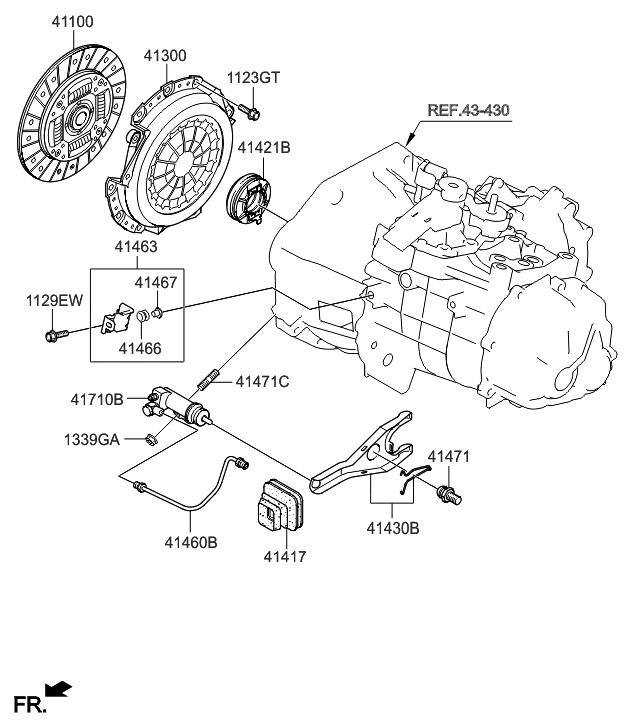 41100
41300
1123GT
REF.43-430
41421B
41463
41467
1129EW
41466
41471C
41710B
1339GA
41471
41460B
41417
41430B
FR.