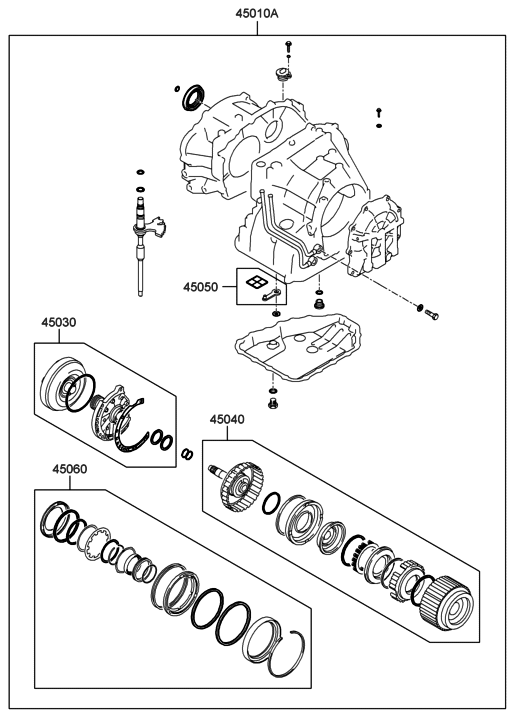 45010A

45050

45030

45040

45060