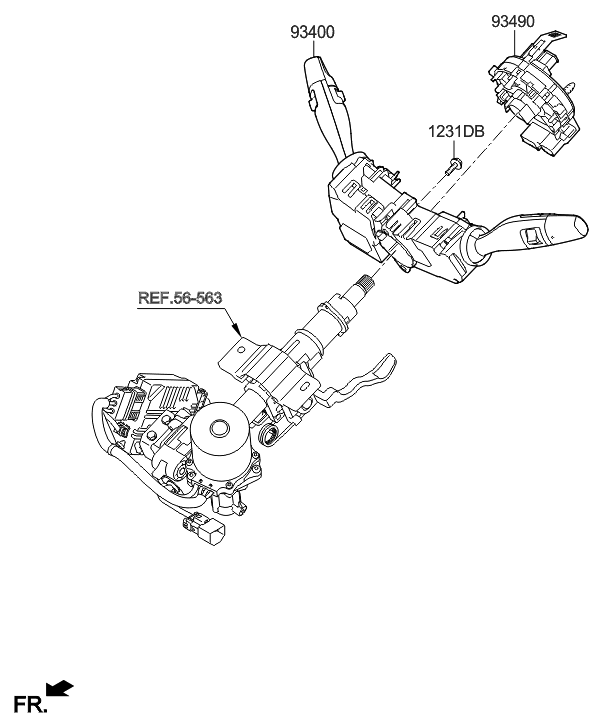 93400

93490

1231DB

REF.56-563

FR.