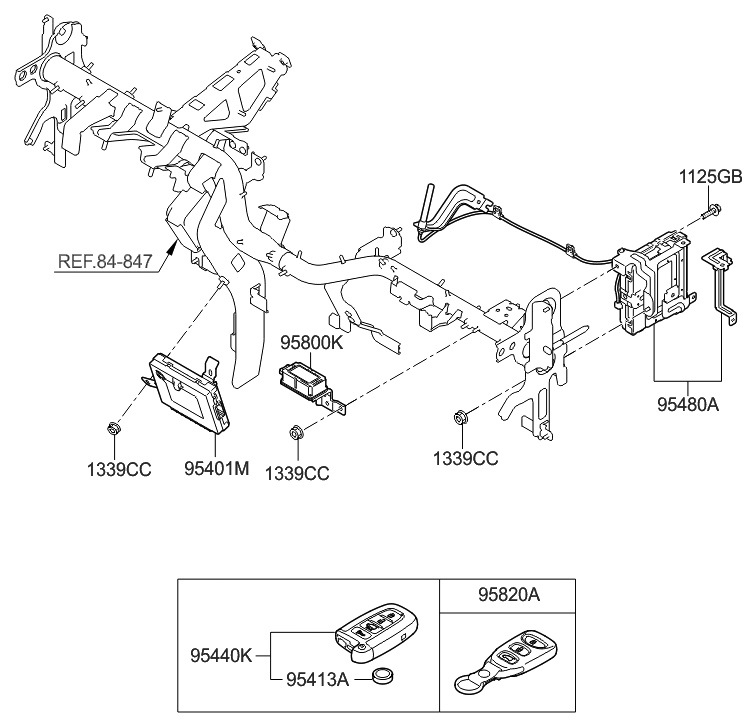 1125GB

REF.84-847

95800K

95480A

1339CC

95401M

1339CC

1339CC

95820A

95440K

95413A