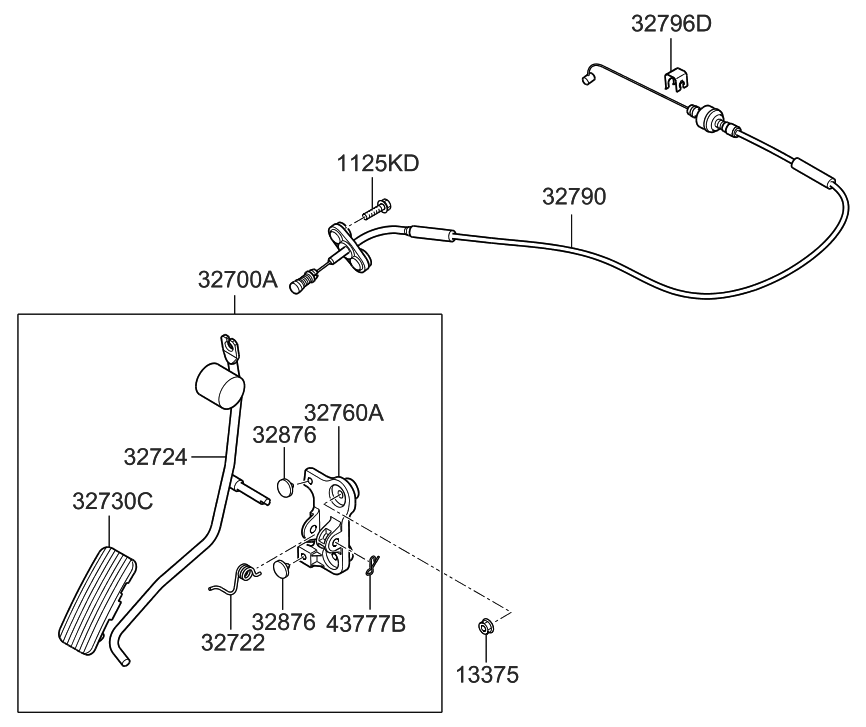 32796D
1125KD
32790
32700A
32760A
32876
32724
32730C
32876
43777B
32722
13375