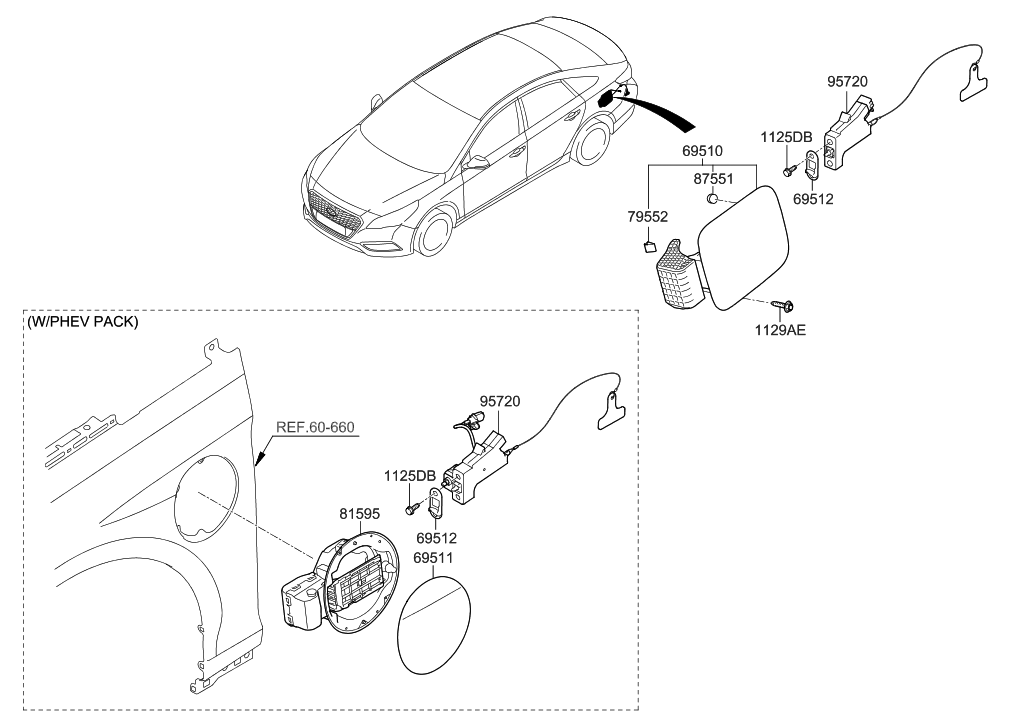 95720
1125DB
69510
87551
69512
79552
1129AE
(W/PHEV PACK)
REF.60-660
95720
1125DB
81595
69512
69511