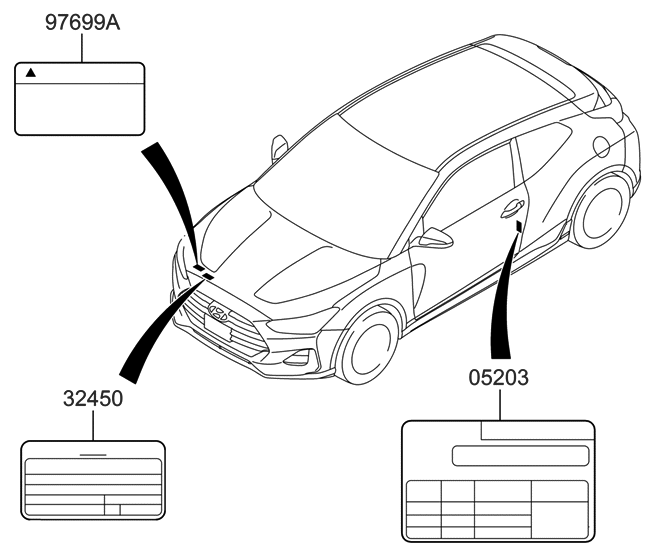 97699A

32450

05203