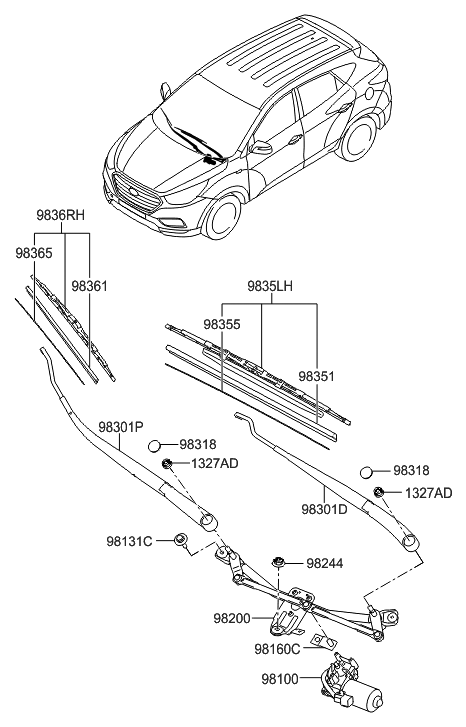 9836RH
98365
98361
9835LH
98355
98351
98301P
98318
1327AD
98318
1327AD
98301D
98131C
98244
98200
98160C
98100