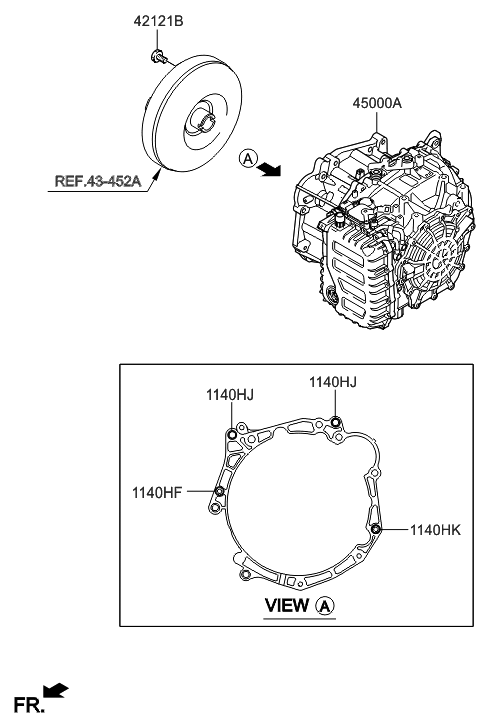 42121B

45000A

A

REF.43-452A

1140HJ

1140HJ

1140HF

1140HK

VIEW A

FR.