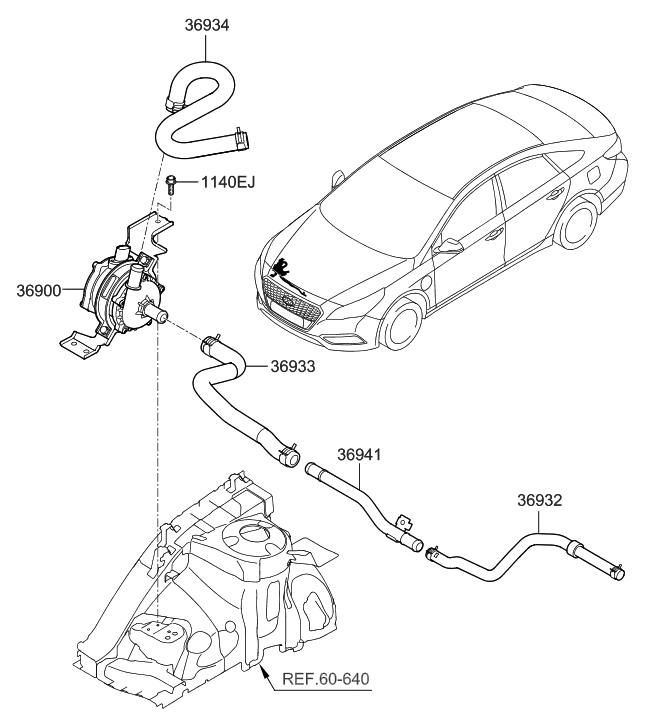 36934

1140EJ

36900

36933

36941

36932

REF.60-640