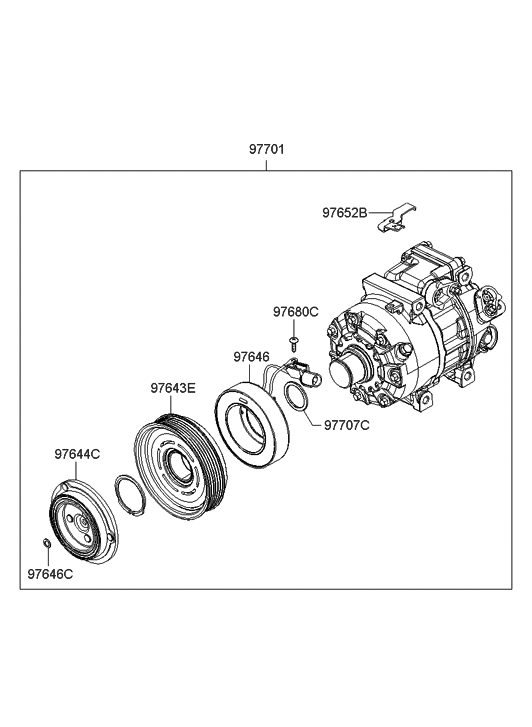 97701

97652B

97680C

97646

97643E

97707C

97644C

97646C