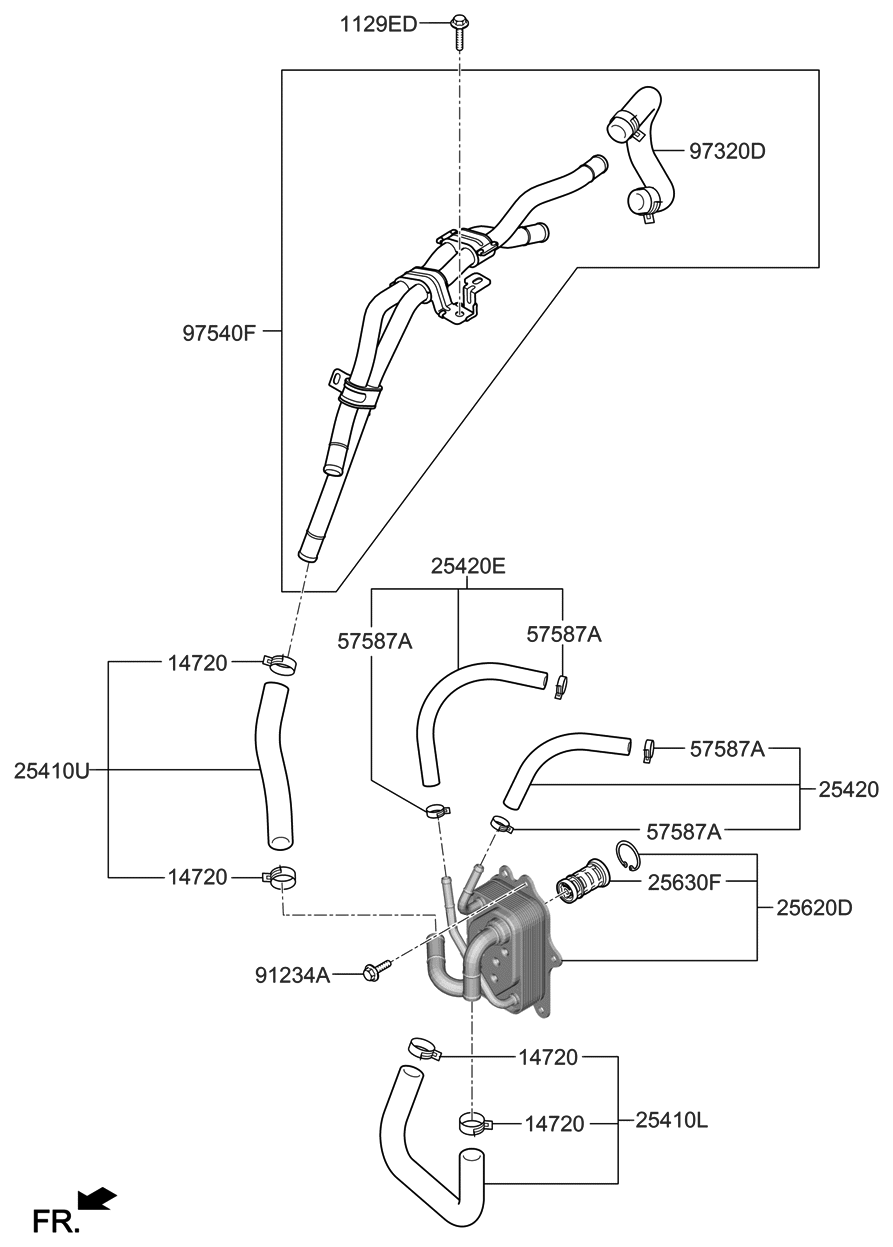 1129ED
97320D
97540F
25420E
57587A
57587A
14720
25410U
57587A
25420
57587A
14720
25630F
25620D
91234A
14720
14720
25410L
FR.