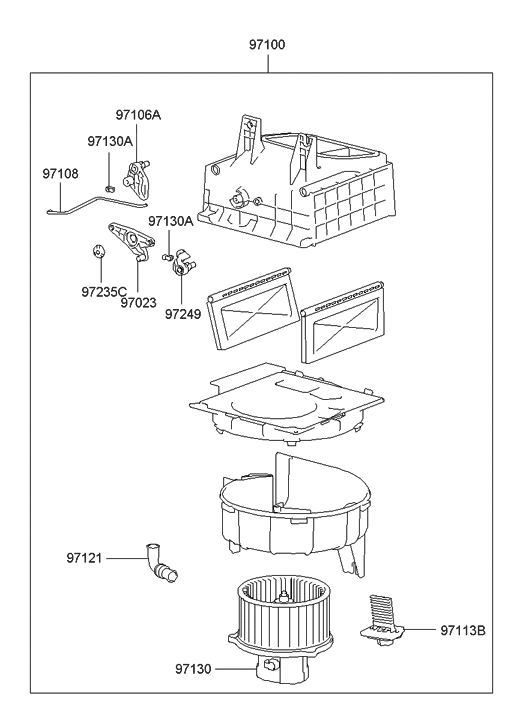 97100

97106A

97130A

97108

97130A

97235C

97023

97249

97121

97113B

97130