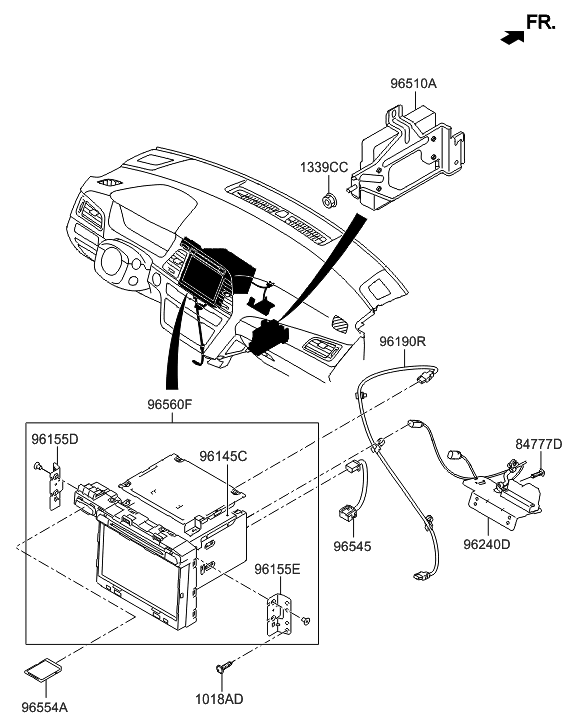 FR.

96510A

1339CC

96190R

96560F

96155D

96145C

84777D

96545

96240D

96155E

96554A

1018AD