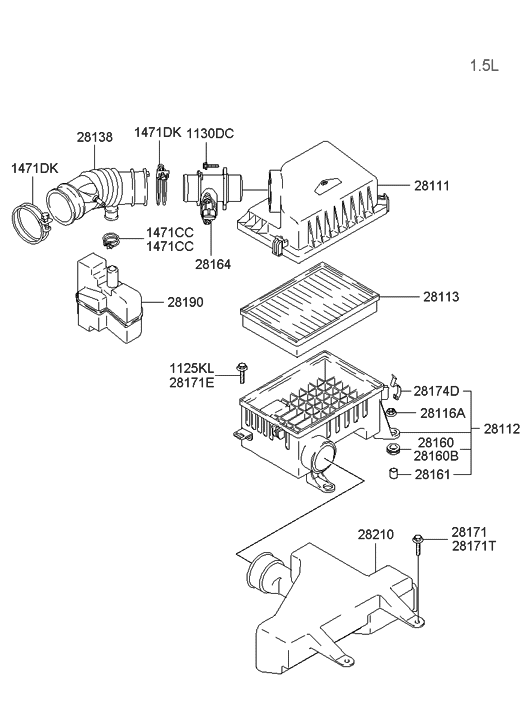 1.5L

28138
1471DK
1130DC
1471DK
28111
1471CC
1471CC
28164
28190
28113
1125KL
28171E
28174D
28116A
28112
28160
28160B
28161
28210
28171
28171T