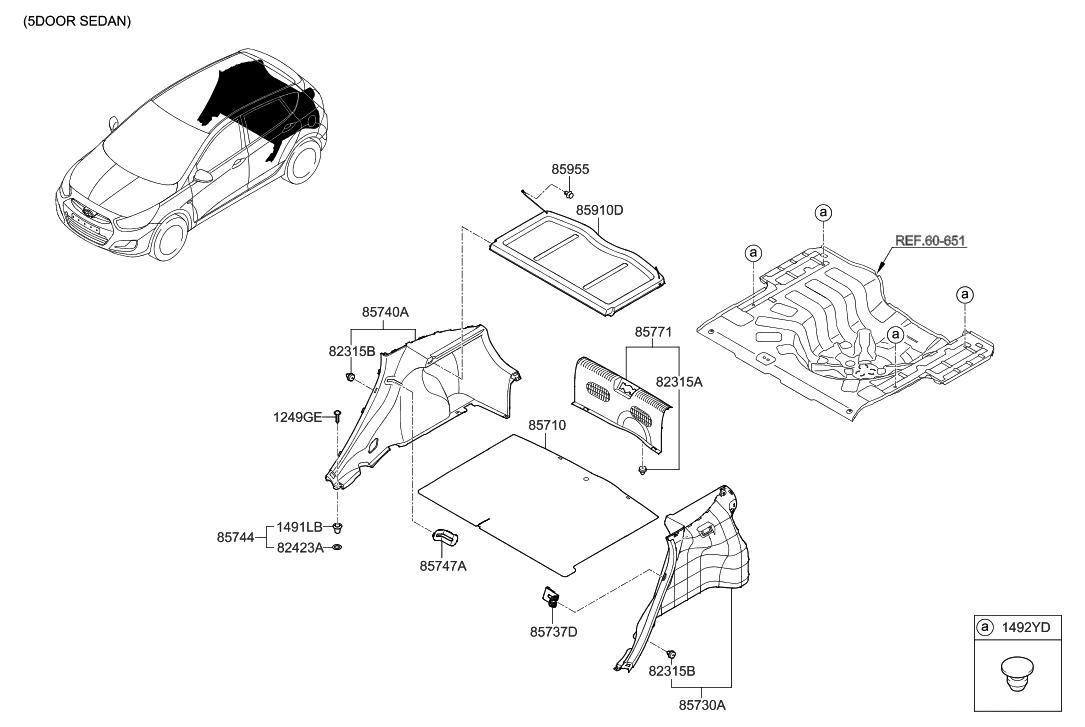 (5DOOR SEDAN)

85955
85910D
a
a
REF.60-651
a
a
85740A
82315B
85771
82315A
1249GE
85710
85744
1491LB
82423A
85747A
85737D
82315B
85730A
a 1492YD