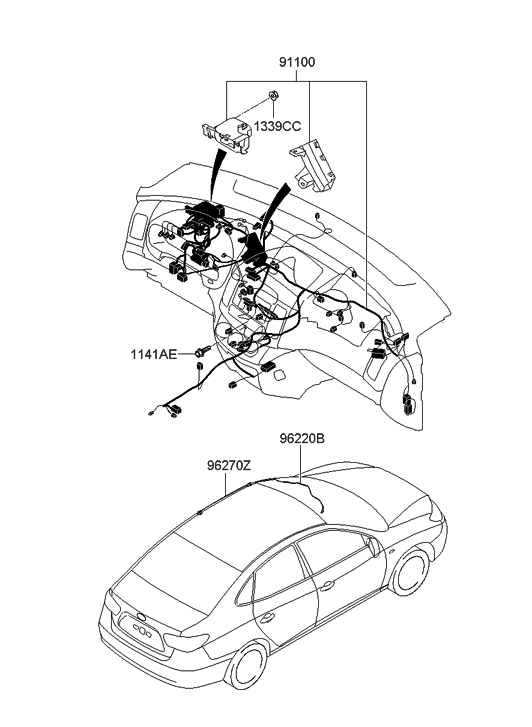 91100

1339CC

1141AE

96220B

96270Z