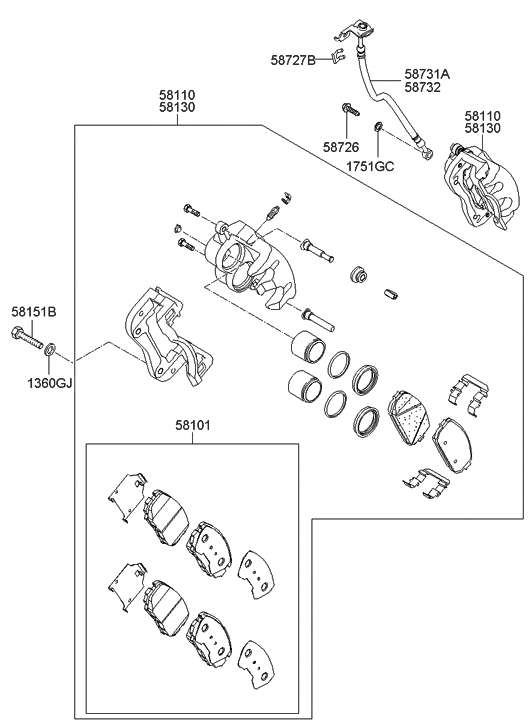 58727B

58731A
58732

58110
58130

58726

1751GC

58110
58130

58151B

1360GJ

58101