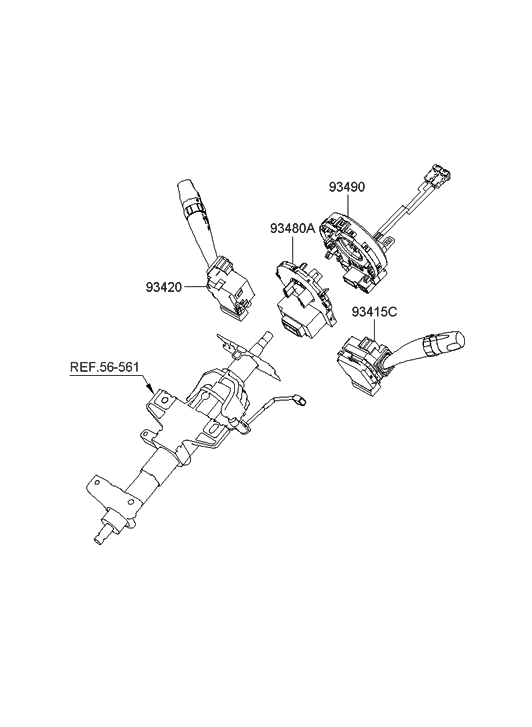 93490

93480A

93420

93415C

REF.56-561