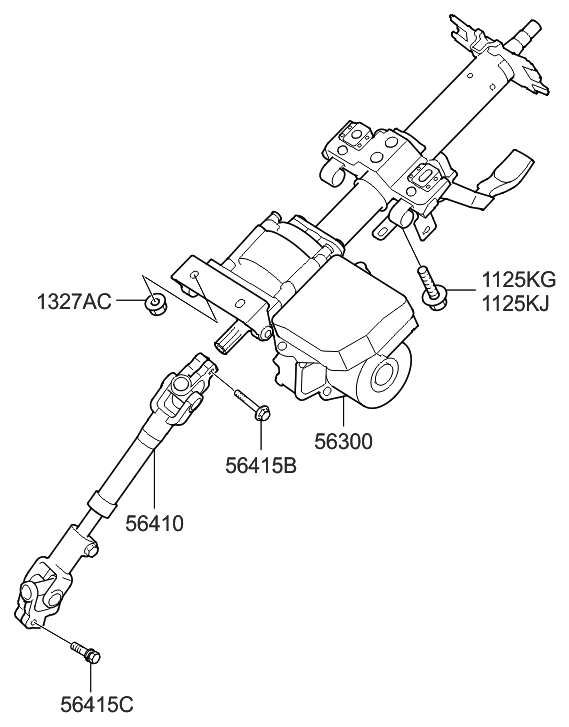 1125KG
1125KJ
1327AC
56300
56415B
56410
56415C