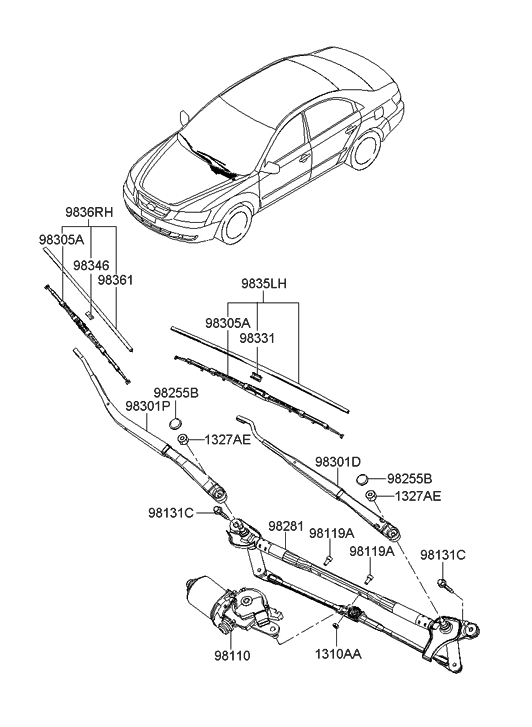 9836RH
98305A
98346
98361
9835LH
98305A
98331
98255B
98301P
1327AE
98301D
98255B
1327AE
98131C
98281
98119A
98119A
98131C
98110
1310AA