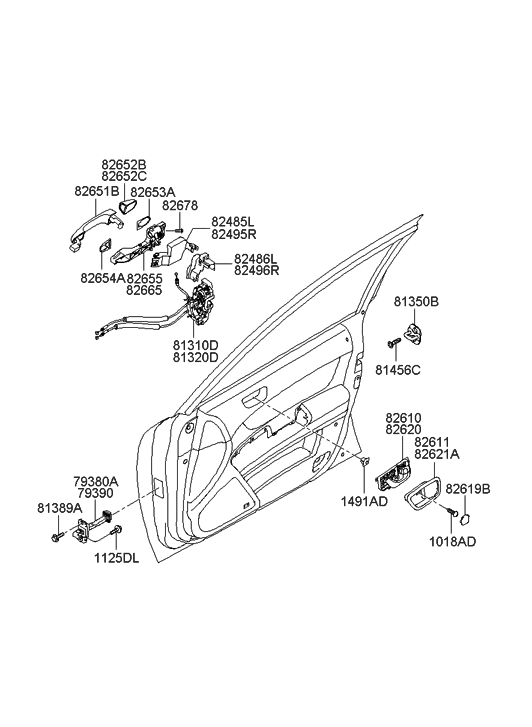 82652B
82652C
82651B
82653A
82678
82485L
82495R
82486L
82496R
82654A
82655
82665
81310D
81320D
81350B
81456C
82610
82620
82611
82621A
82619B
1491AD
1018AD
79380A
79390
81389A
1125DL