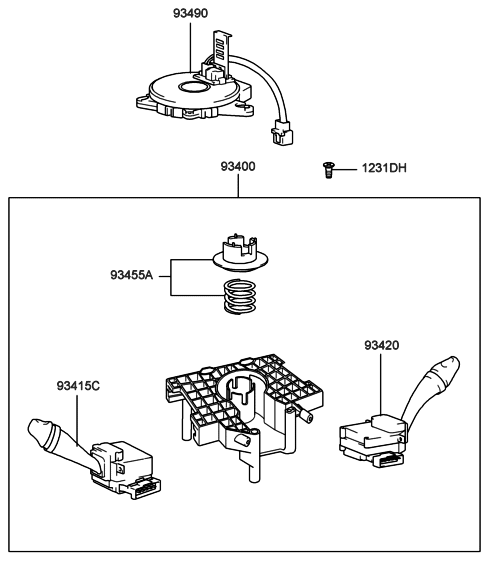 93490

93400

1231DH

93455A

93420

93415C