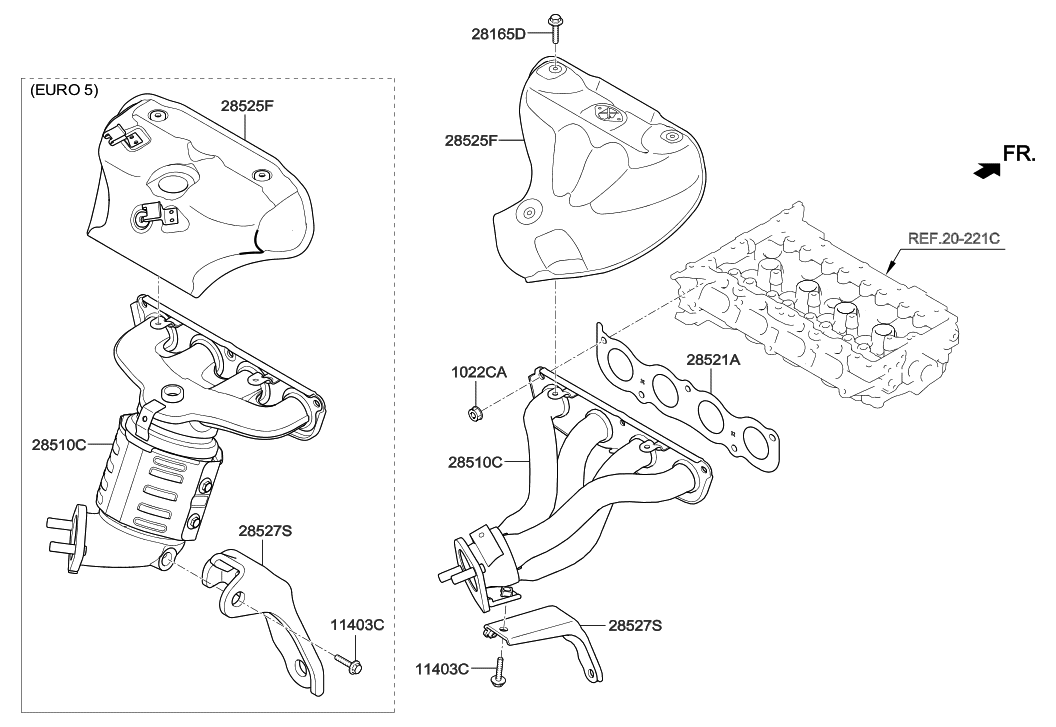 (EURO 5)
28525F
28510C
28527S
11403C
28165D
28525F
FR.
REF.20-221C
1022CA
28521A
28510C
28527S
11403C