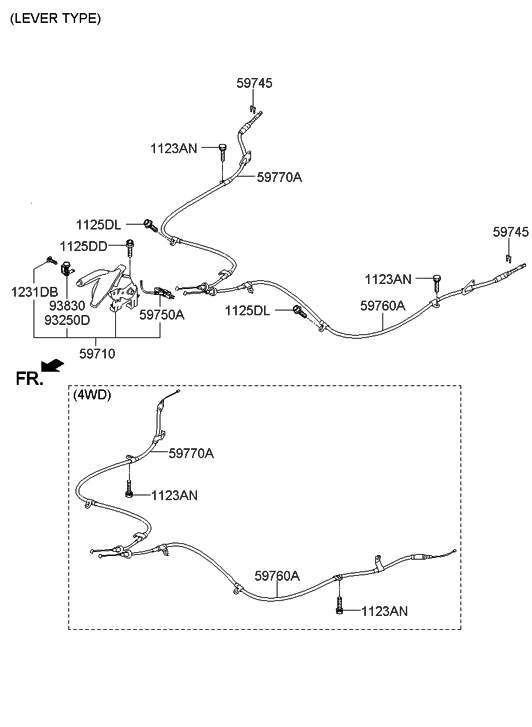 (LEVER TYPE)

59745
1123AN
59770A
1125DL
1125DD
59745
1123AN
1231DB
93830
93250D
59750A
1125DL
59760A
59710
FR.

(4WD)
59770A
1123AN
59760A
1123AN