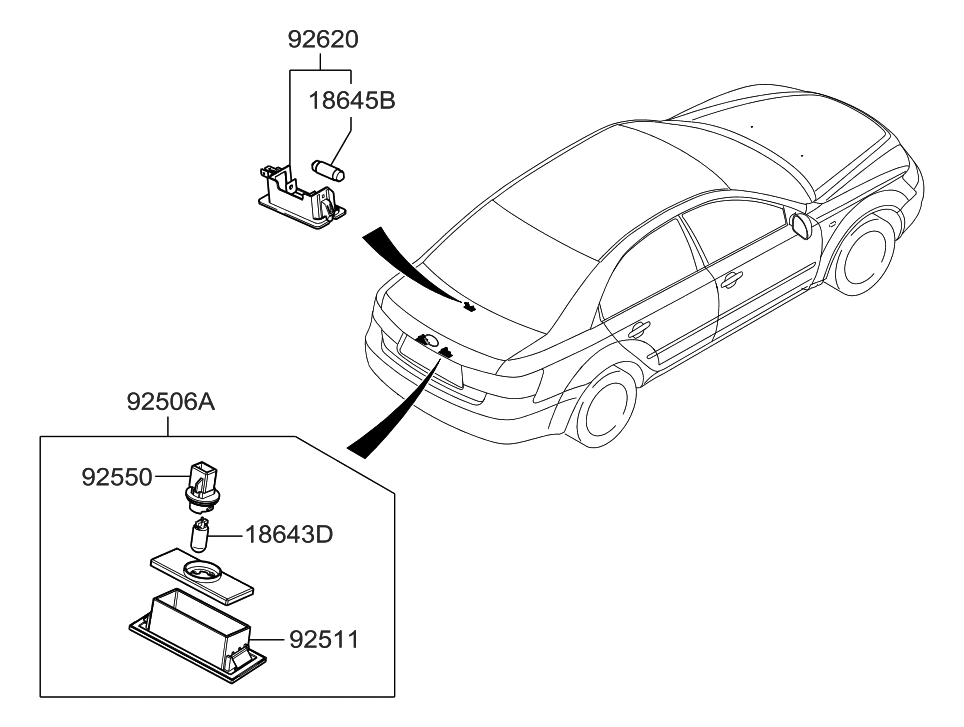 92620
18645B
92506A
92550
18643D
92511