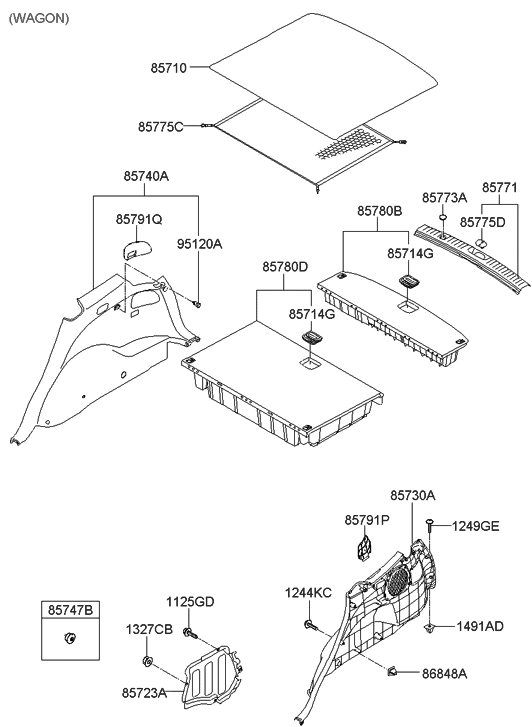 (WAGON)

85710

85775C

85740A

85791Q

95120A

85780D

85714G

85780B

85714G

85773A

85771

85775D

85730A

85791P

1249GE

1244KC

1491AD

86848A

85747B

1125GD

1327CB

85723A