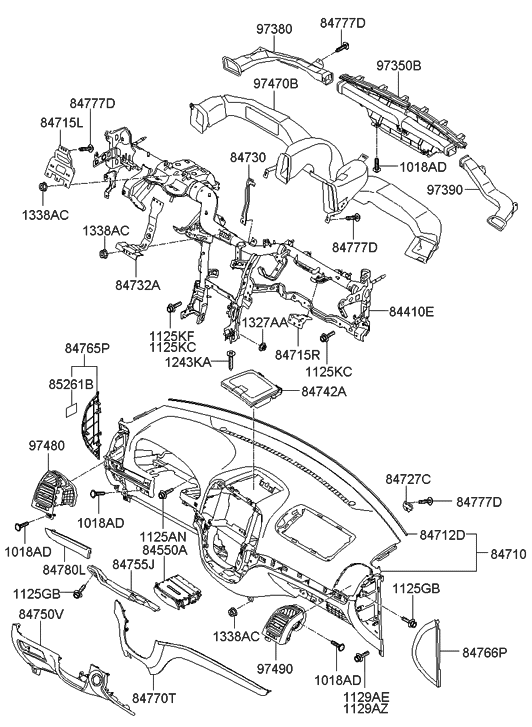 97380
84777D
97350B
97470B
84777D
84715L
84730
1018AD
97390
1338AC
1338AC
84777D
84732A
84410E
1125KF
1125KC
1327AA
84715R
1125KC
1243KA
84765P
85261B
84742A
97480
84727C
84777D
1018AD
1125AN
84550A
1018AD
84712D
84710
84780L
84755J
1125GB
1125GB
84750V
1338AC
97490
1018AD
84766P
84770T
1129AE
1129AZ