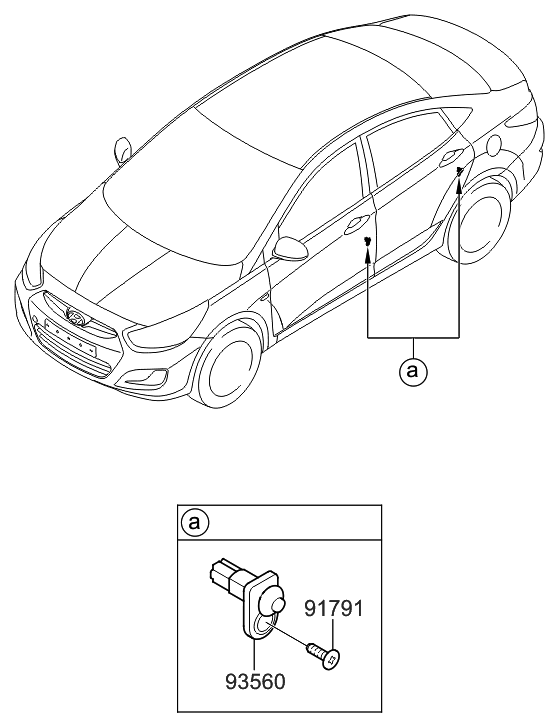 a

a

91791

93560