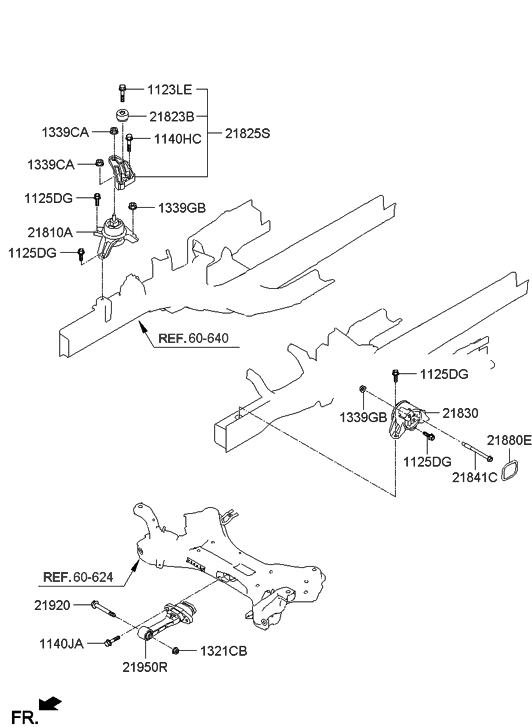 1123LE
21823B
1339CA
1140HC
21825S
1339CA
1125DG
1339GB
21810A
1125DG
REF.60-640
1125DG
1339GB
21830
21880E
1125DG
21841C
REF.60-624
21920
1140JA
1321CB
21950R
FR.