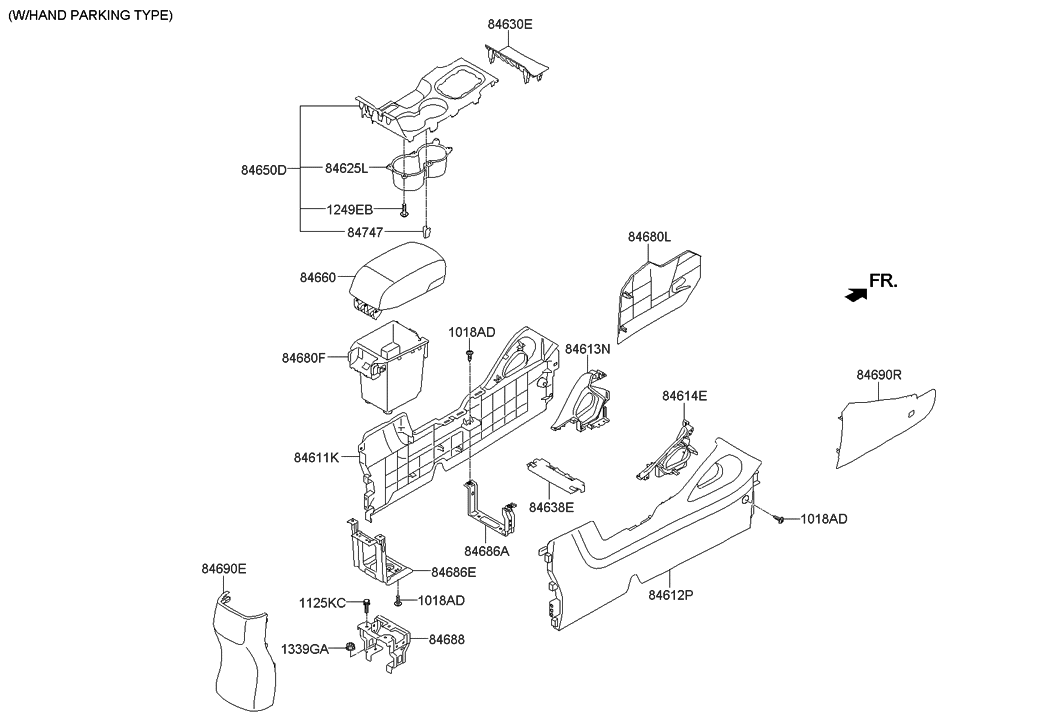 (W/HAND PARKING TYPE)

84630E

84650D
84625L
1249EB
84747

84660

84680L

FR.

84680F

1018AD

84613N

84690R

84614E

84611K

84638E

1018AD

84686A

84686E

84690E

1125KC
1018AD

84612P

1339GA
84688