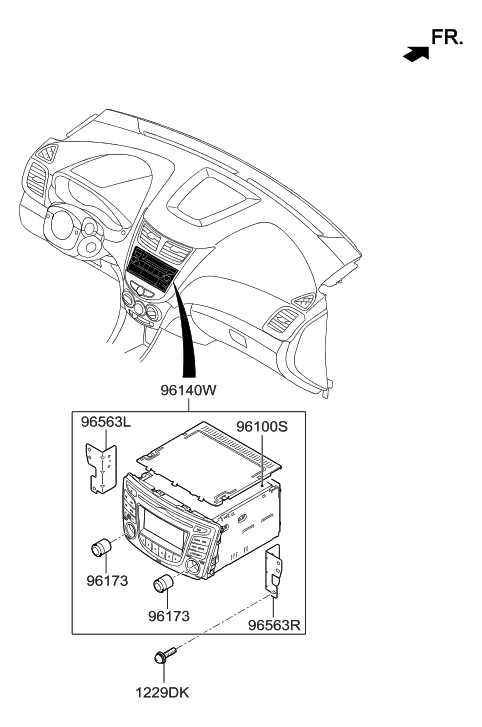 FR.

96140W

96563L

96100S

96173

96173

96563R

1229DK