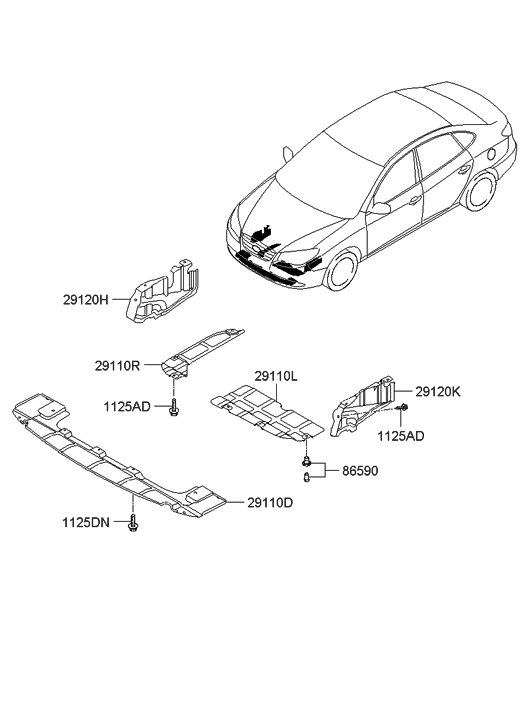 29120H

29110R

1125AD

29110L

29120K

1125AD

86590

29110D

1125DN