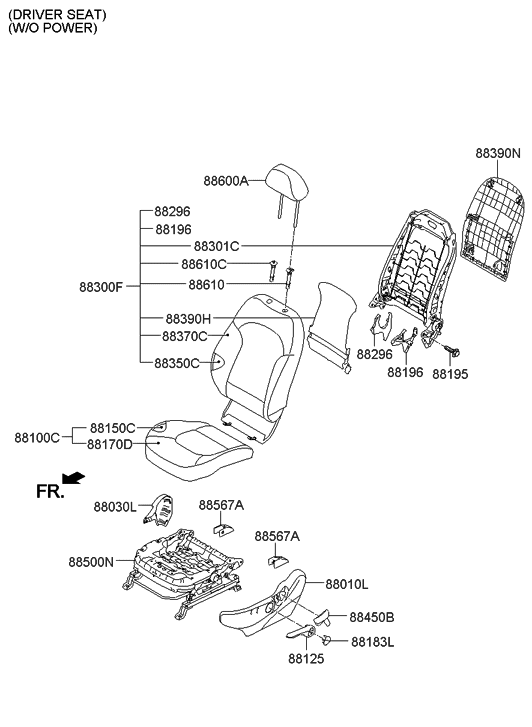 (DRIVER SEAT)
(W/O POWER)

88390N

88600A

88296
88196
88301C
88610C
88300F
88610
88390H
88370C
88350C

88296
88196
88195

88100C
88150C
88170D

FR.

88030L
88567A
88567A
88500N
88010L
88450B
88183L
88125